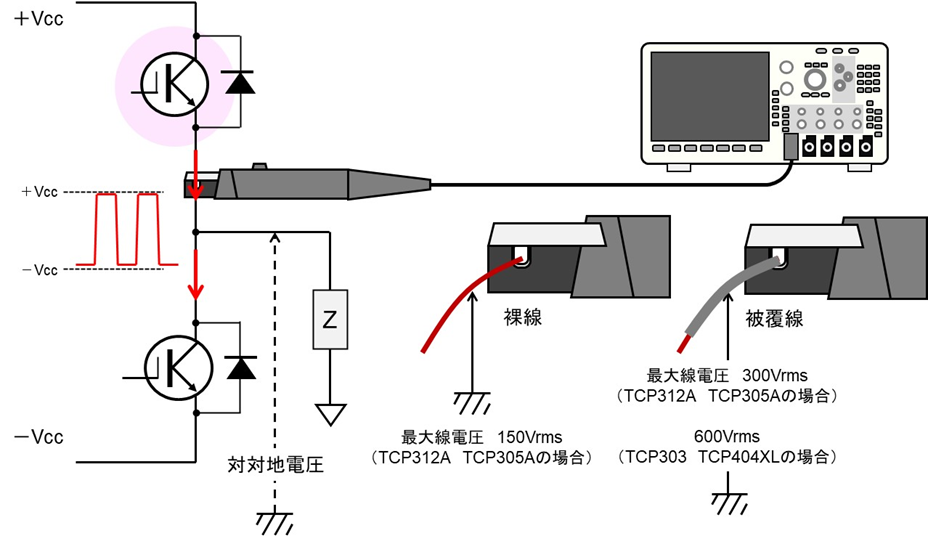 ＋Vcc

＋Vcc

－Vcc

Z

－Vcc

対対地電圧

裸線

最大線電圧　150Vrms
（TCP312A　TCP305Aの場合）

被覆線

最大線電圧　300Vrms
（TCP312A　TCP305Aの場合）

600Vrms
（TCP303　TCP404XLの場合）